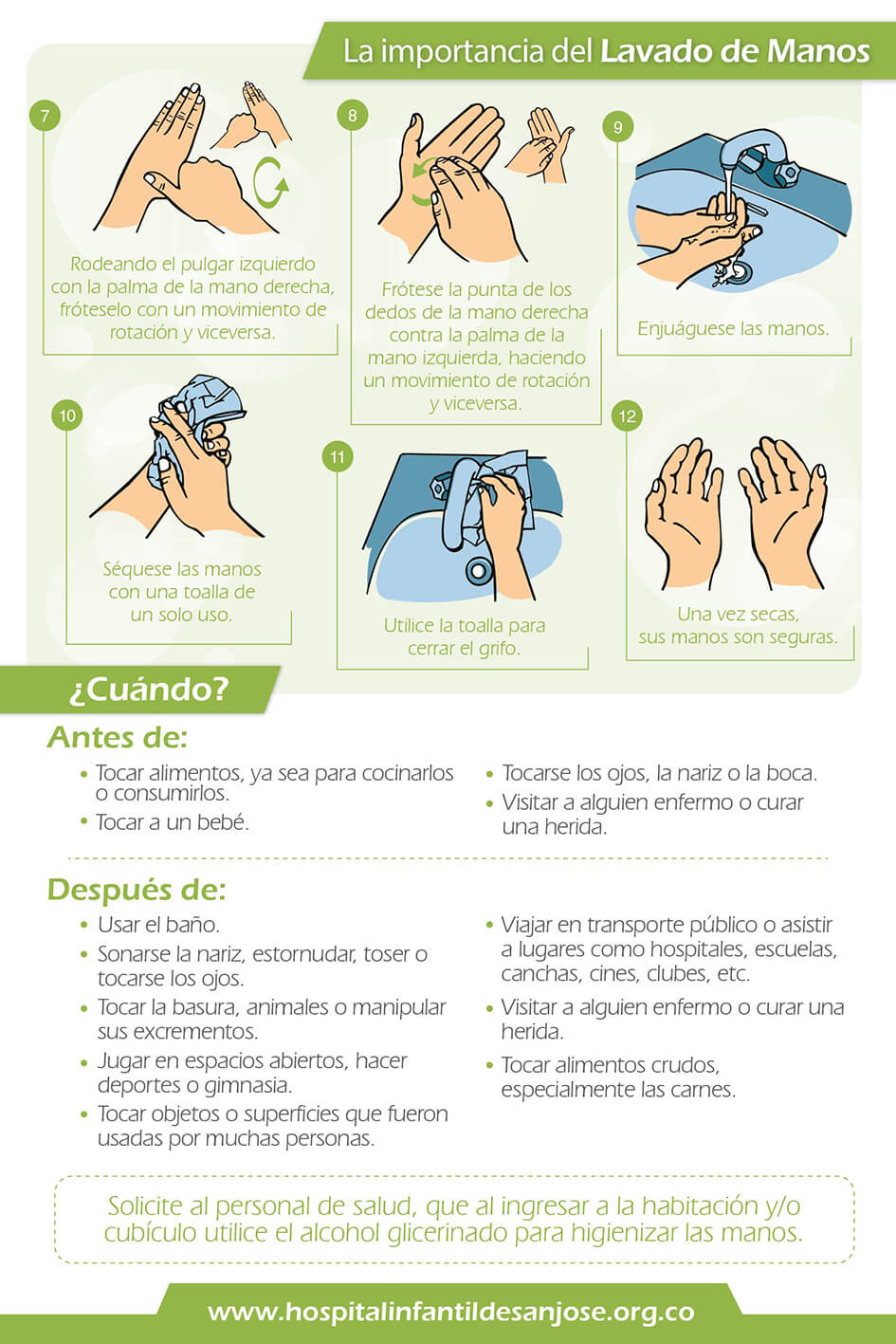 La importancia del Lavado de Manos

7
Rodeando el pulgar izquierdo con la palma de la mano derecha, fróteselo con un movimiento de rotación y viceversa.

8
Frótese la punta de los dedos de la mano derecha contra la palma de la mano izquierda, haciendo un movimiento de rotación y viceversa.

9
Enjuáguese las manos.

10
Séquese las manos con una toalla de un solo uso.

11
Utilice la toalla para cerrar el grifo.

12
Una vez secas, sus manos son seguras.

¿Cuándo?

Antes de:
• Tocar alimentos, ya sea para cocinarlos o consumirlos.
• Tocar a un bebé.
• Tocarse los ojos, la nariz o la boca.
• Visitar a alguien enfermo o curar una herida.

Después de:
• Usar el baño.
• Sonarse la nariz, estornudar, toser o tocarse los ojos.
• Tocar la basura, animales o manipular sus excrementos.
• Jugar en espacios abiertos, hacer deportes o gimnasia.
• Tocar objetos o superficies que fueron usadas por muchas personas.
• Viajar en transporte público o asistir a lugares como hospitales, escuelas, canchas, cines, clubes, etc.
• Visitar a alguien enfermo o curar una herida.
• Tocar alimentos crudos, especialmente las carnes.

Solicite al personal de salud, que al ingresar a la habitación y/o cubículo utilice el alcohol glicerinado para higienizar las manos.

www.hospitalinfantildesanjose.org.co